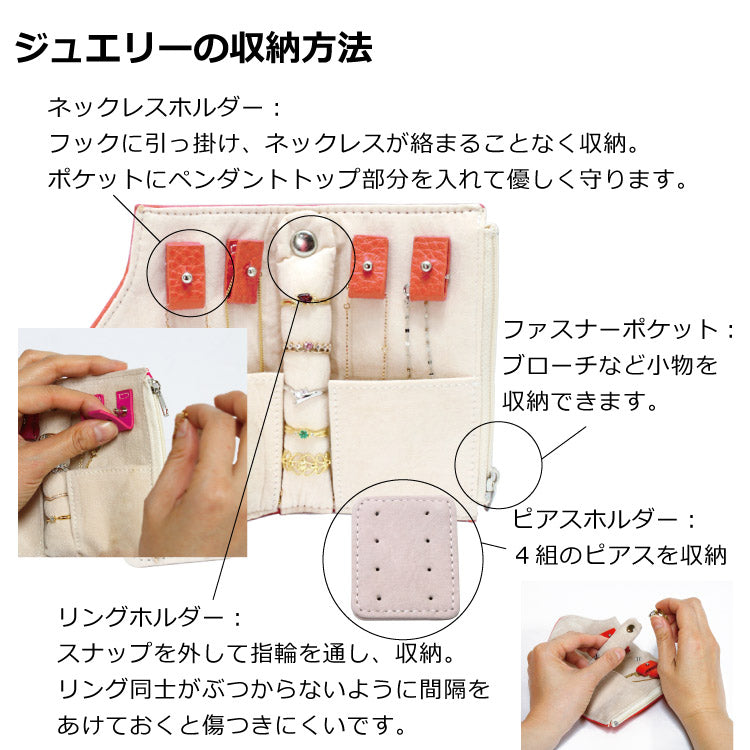 ジュエリーの収納方法

ネックレスホルダー：
フックに引っ掛け、ネックレスが絡まることなく収納。
ポケットにペンダントトップ部分を入れて優しく守ります。

ファスナーポケット：
ブローチなど小物を
収納できます。

ピアスホルダー：
４組のピアスを収納

リングホルダー：
スナップを外して指輪を通し、収納。
リング同士がぶつからないように間隔を
あけておくと傷つきにくいです。