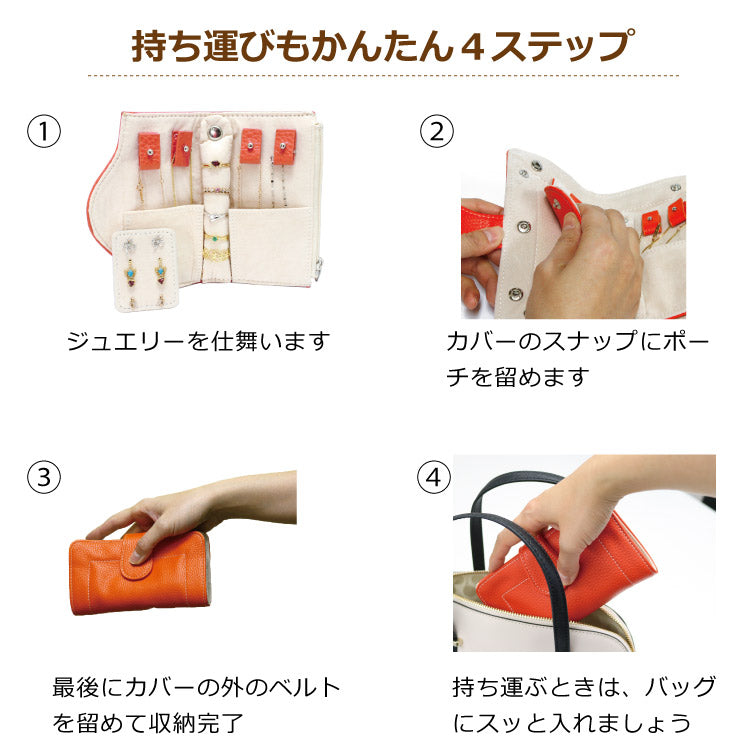 持ち運びもかんたん４ステップ

①

ジュエリーを仕舞います

②

カバーのスナップにポーチを留めます

③

最後にカバーの外のベルトを留めて収納完了

④

持ち運ぶときは、バッグにスッと入れましょう